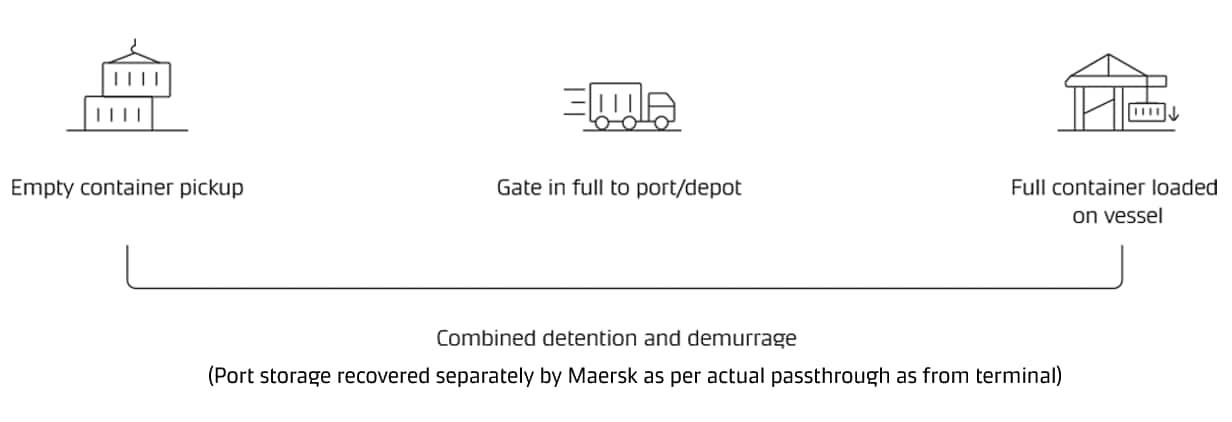 Empty container pickup

Gate in full to port/depot

Full container loaded on vessel

Combined detention and demurrage

(Port storage recovered separately by Maersk as per actual passthrough as from terminal)