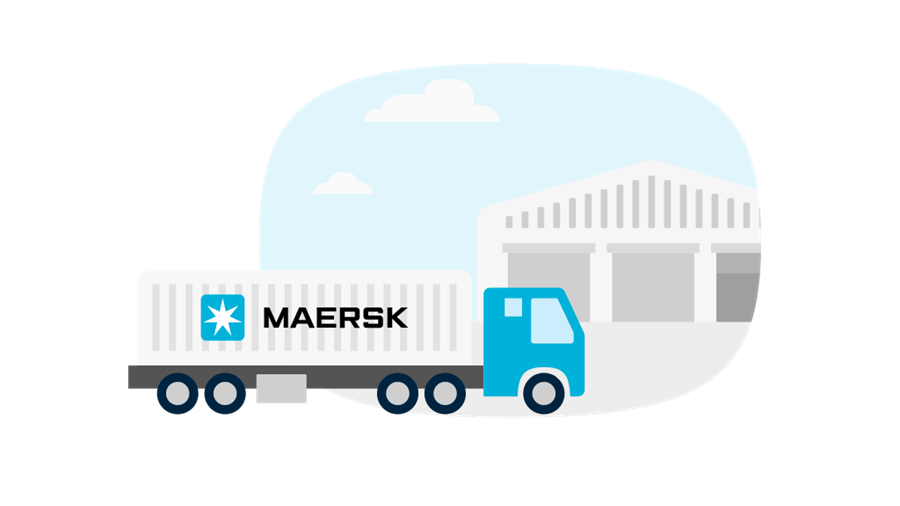 MAERSK