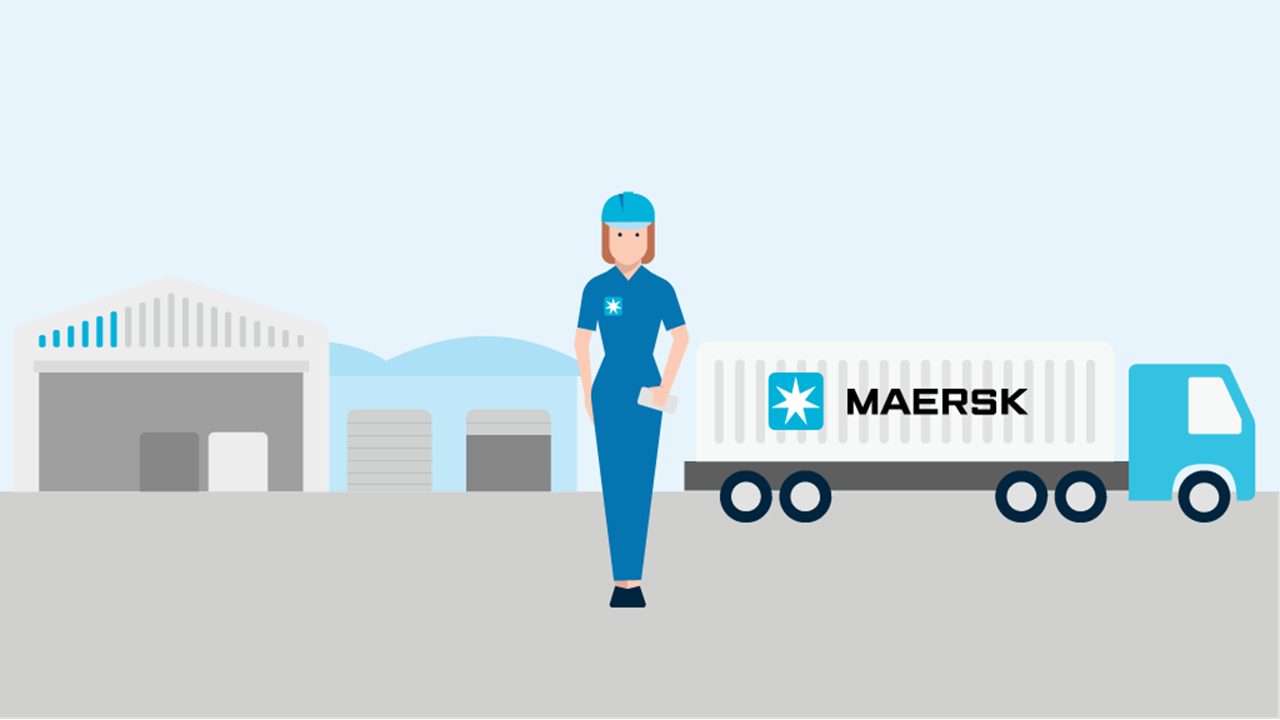 MAERSK