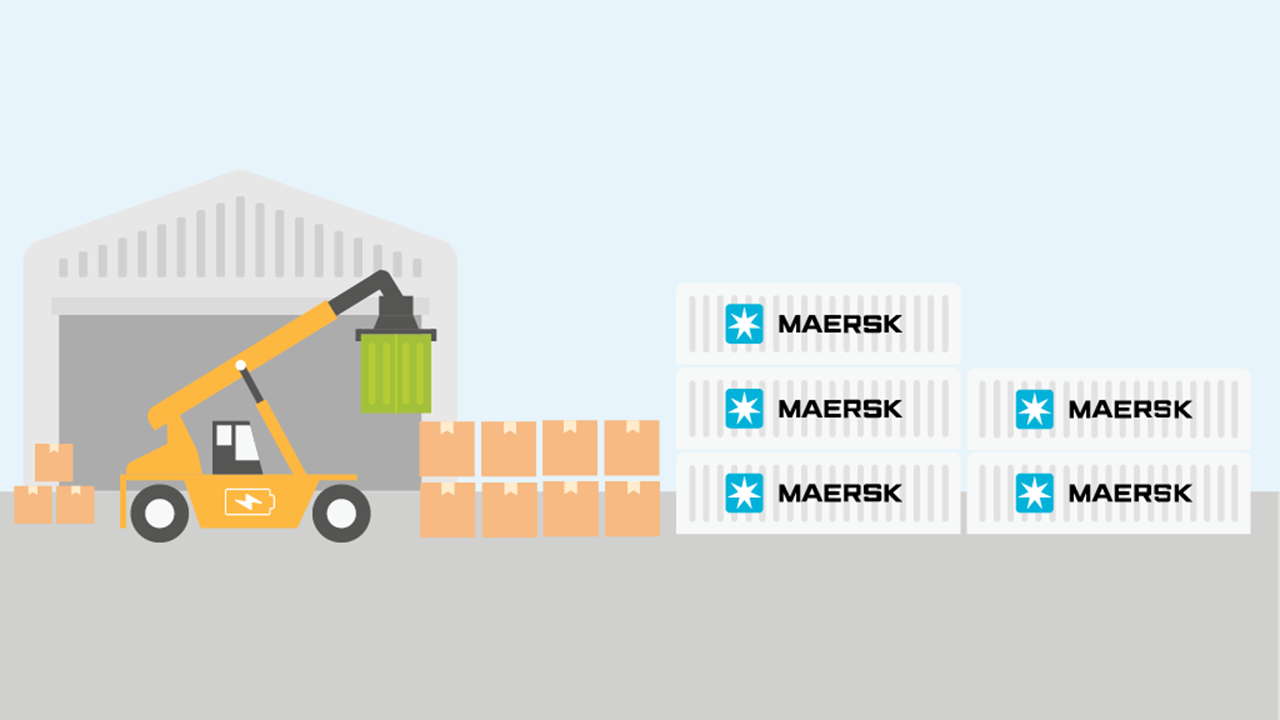 MAERSK

MAERSK

MAERSK

MAERSK

MAERSK