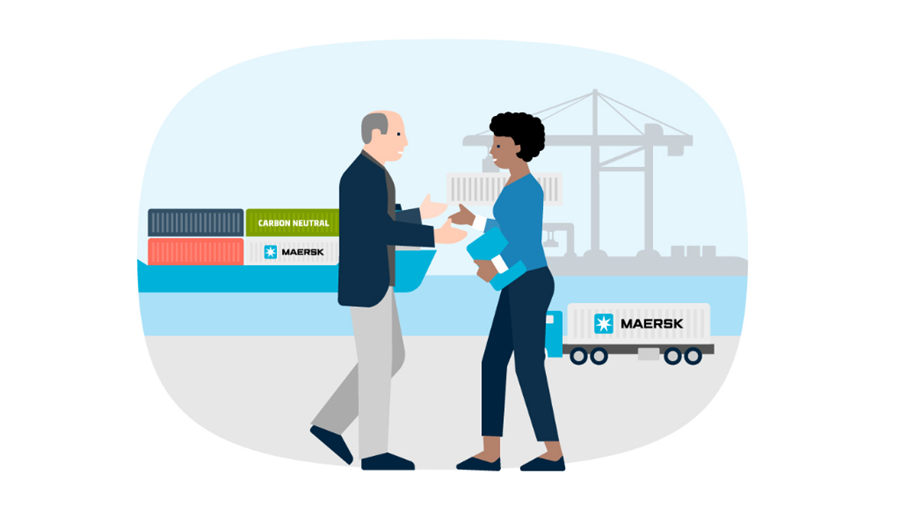 CARBON NEUTRAL

MAERSK

MAERSK